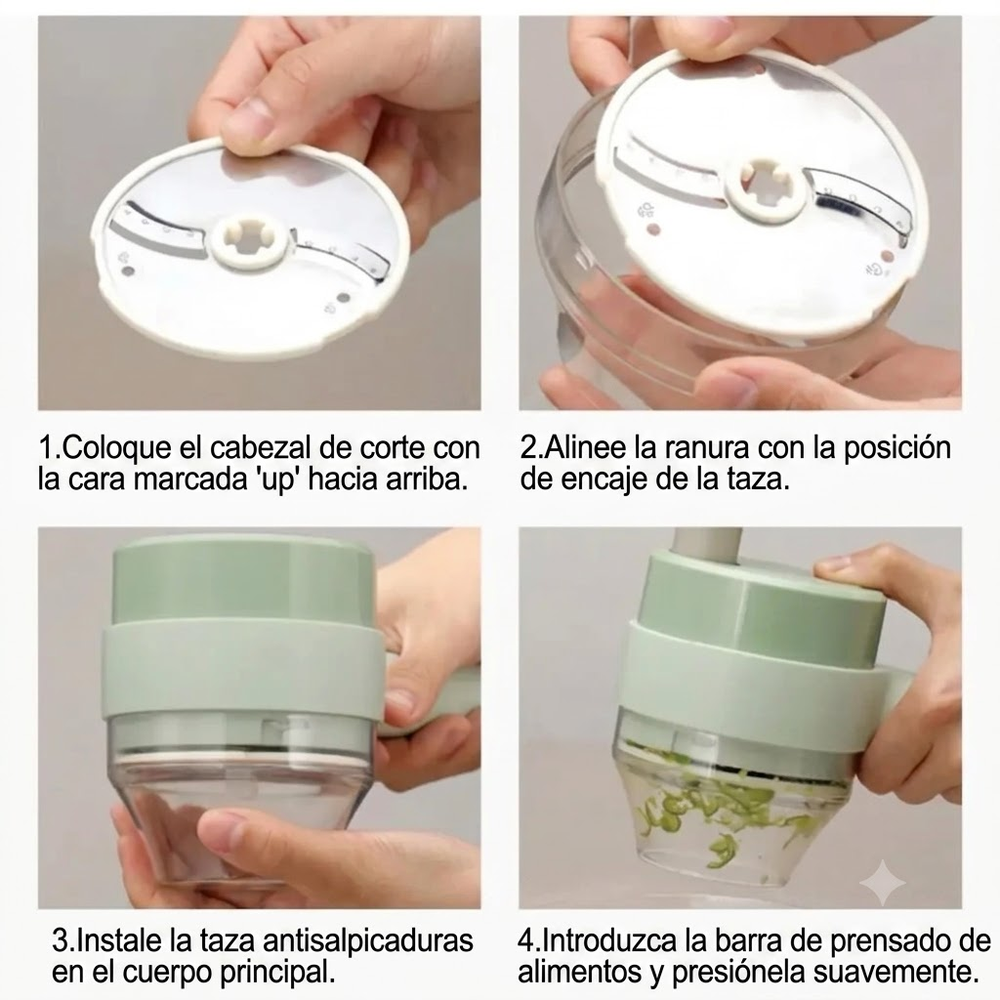 1.Coloque el cabezal de corte con la cara marcada 'up' hacia arriba.

2.Alinee la ranura con la posición de encaje de la taza.

3.Instale la taza antisalpicaduras en el cuerpo principal.

4.Introduzca la barra de prensado de alimentos y presiónela suavemente.